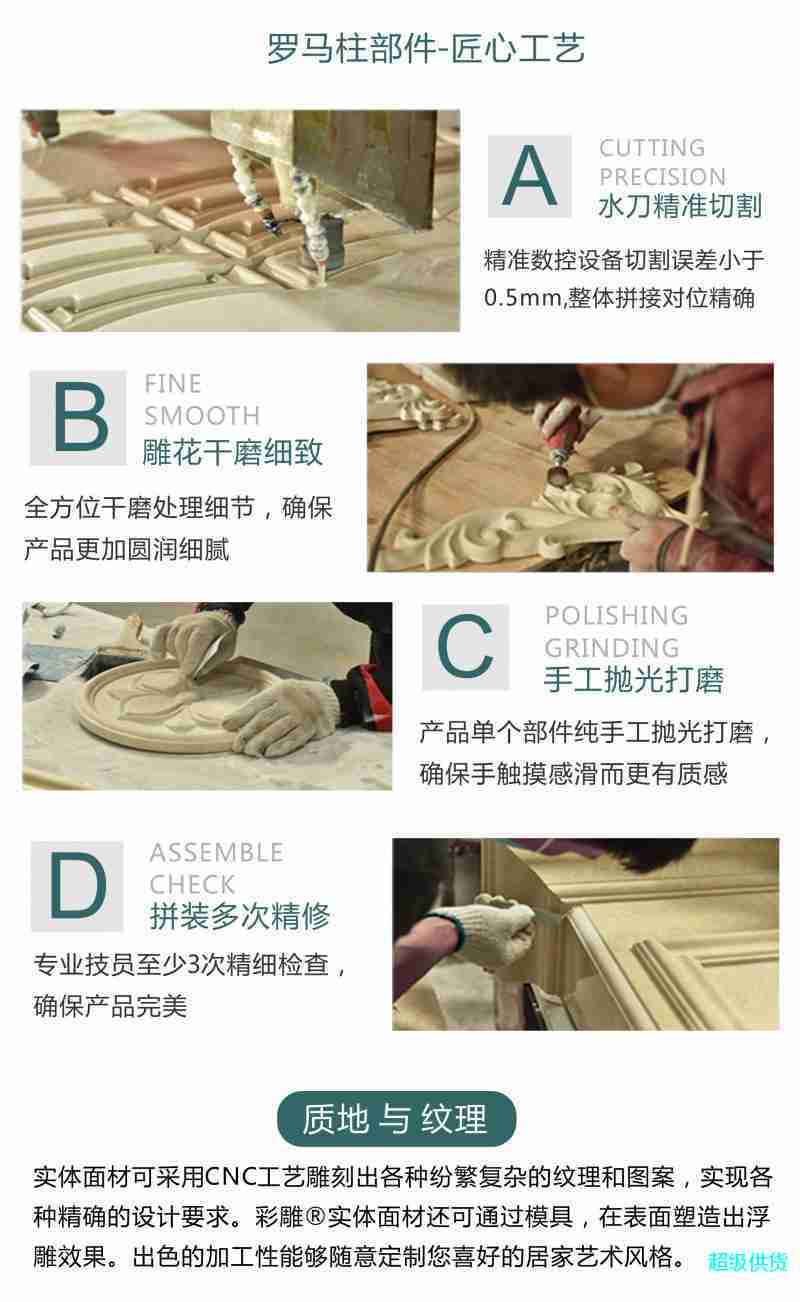 罗马柱部件-匠心工艺

A
CUTTING
PRECISION
水刀精准切割

精准数控设备切割误差小于0.5mm,整体拼接对位精确

B
FINE
SMOOTH
雕花干磨细致

全方位干磨处理细节，确保产品更加圆润细腻

C
POLISHING
GRINDING
手工抛光打磨

产品单个部件纯手工抛光打磨，确保手触摸感滑而更有质感

D
ASSEMBLE
CHECK
拼装多次精修

专业技员至少3次精细检查，确保产品完美

质地 与 纹理

实体面材可采用CNC工艺雕刻出各种纷繁复杂的纹理和图案，实现各种精确的设计要求。彩雕®实体面材还可通过模具，在表面塑造出浮雕效果。出色的加工性能够随意定制您喜好的居家艺术风格。

超级供货