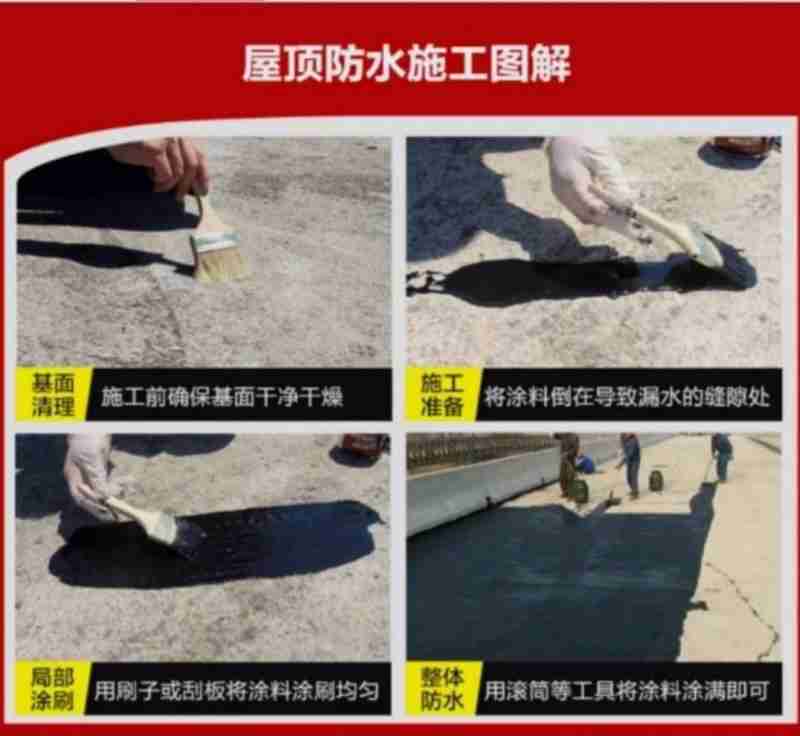 屋顶防水施工图解

基面清理

施工前确保基面干净干燥

施工准备

将涂料倒在导致漏水的缝隙处

局部涂刷

用刷子或刮板将涂料涂刷均匀

整体防水

用滚筒等工具将涂料涂满即可