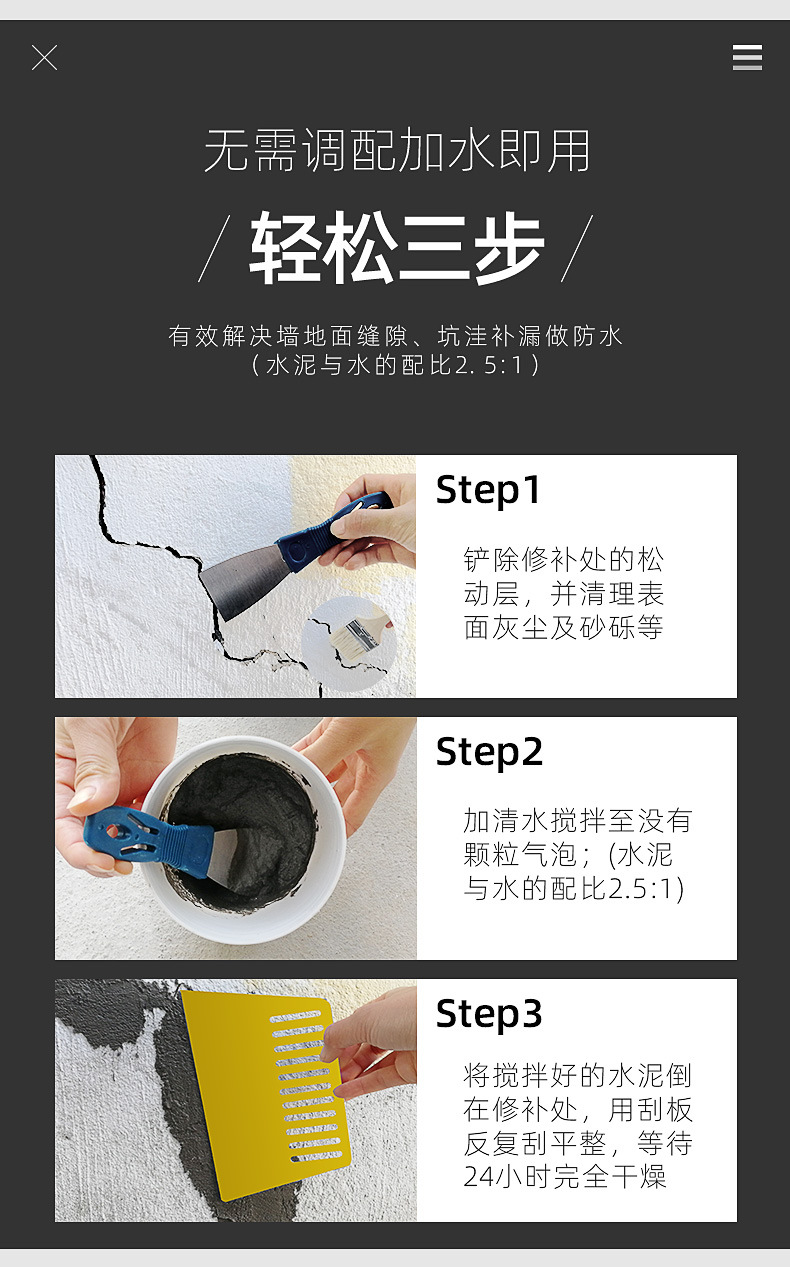 无需调配加水即用

/ 轻松三步 /

有效解决墙地面缝隙、坑洼补漏做防水
（水泥与水的配比2.5:1）

Step1

铲除修补处的松动层，并清理表面灰尘及砂砾等

Step2

加清水搅拌至没有颗粒气泡；(水泥与水的配比2.5:1)

Step3

将搅拌好的水泥倒在修补处，用刮板反复刮平整，等待24小时完全干燥