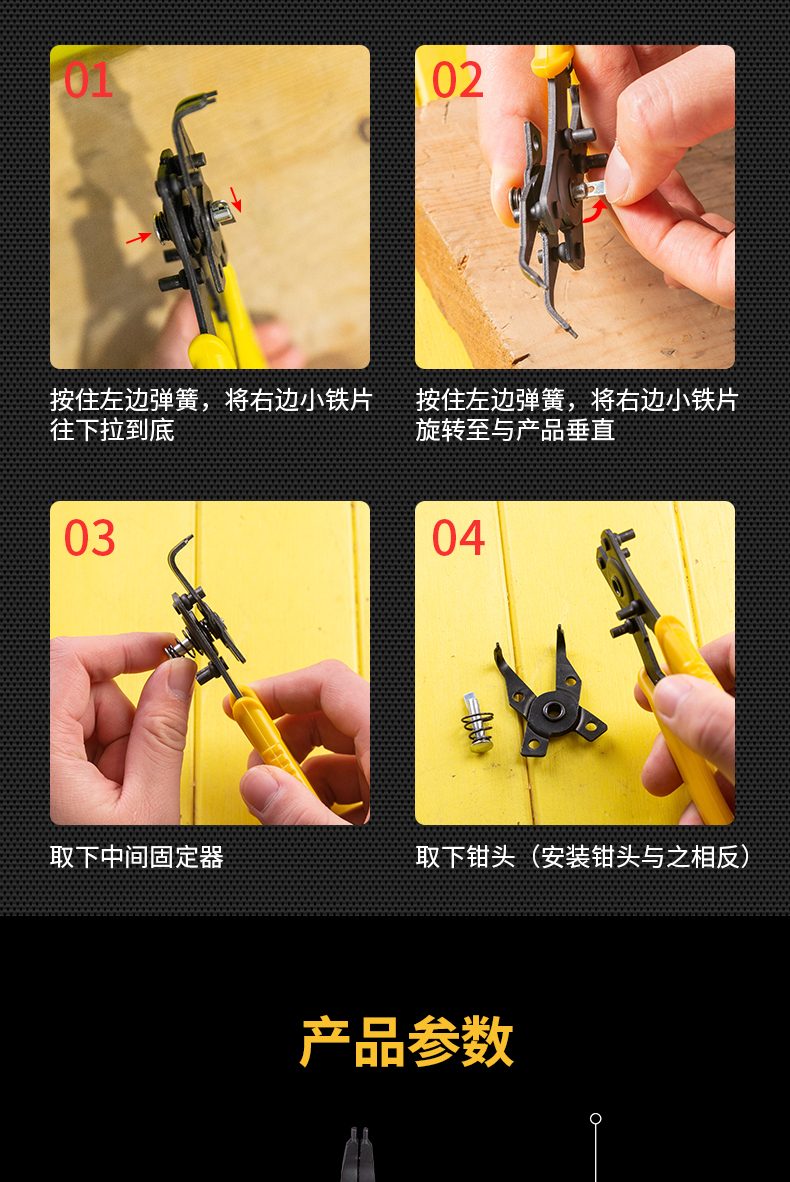 01

按住左边弹簧，将右边小铁片往下拉到底

02

按住左边弹簧，将右边小铁片旋转至与产品垂直

03

取下中间固定器

04

取下钳头（安装钳头与之相反）

产品参数